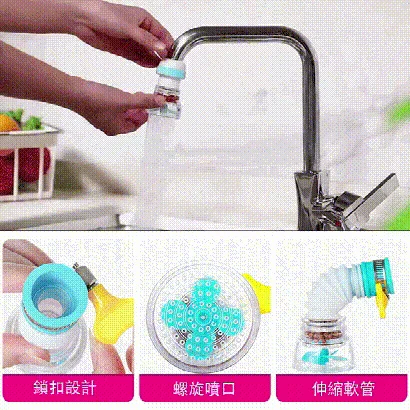 鎖扣設計

螺旋噴口

伸縮軟管